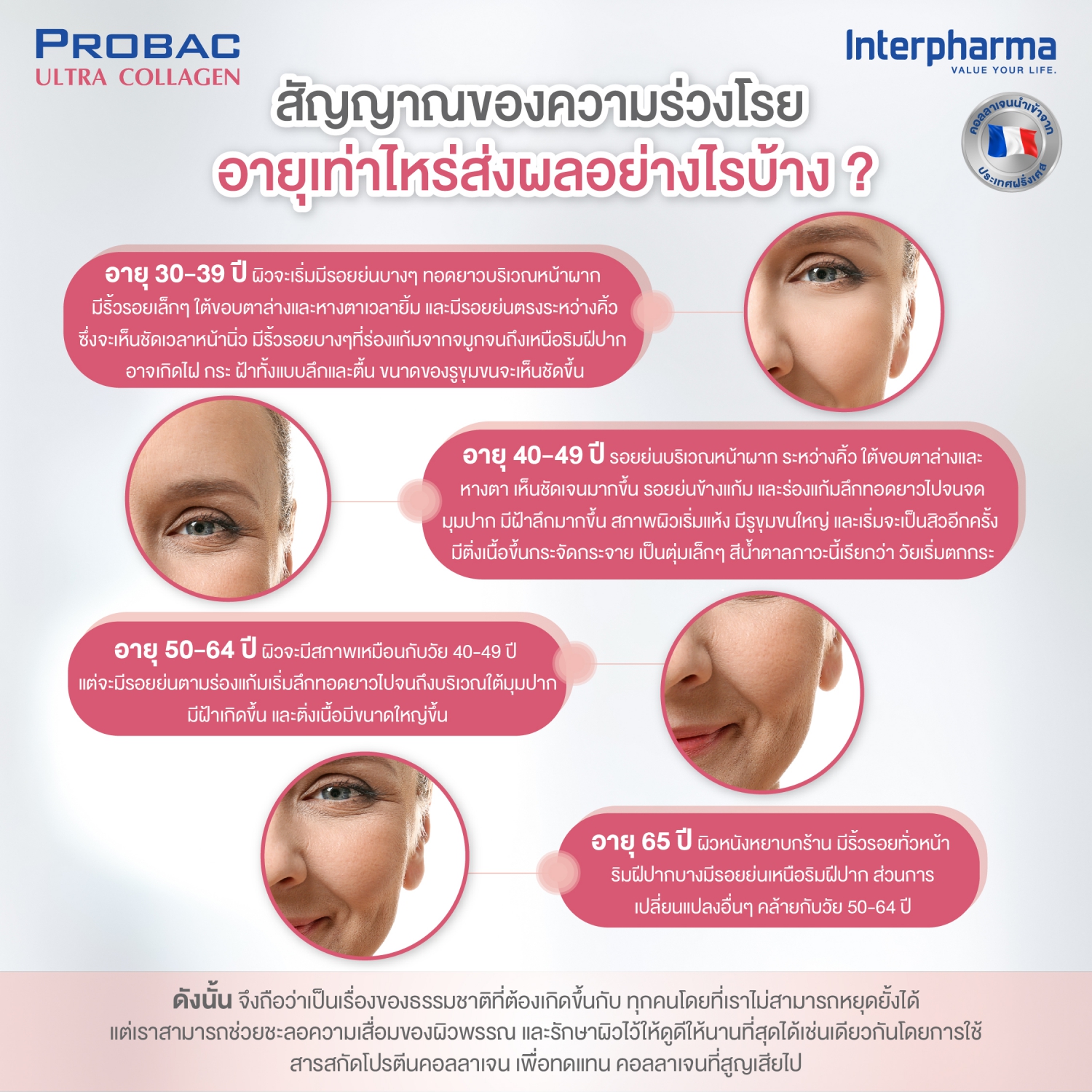 PROBAC
ULTRA COLLAGEN

Interpharma
VALUE YOUR LIFE.

คอลลาเจนนำเข้าจาก ประเทศฝรั่งเศส

สัญญาณของความร่วงโรย
อายุเท่าไหร่ส่งผลอย่างไรบ้าง ?

อายุ 30-39 ปี ผิวจะเริ่มมีรอยย่นบางๆ ทอดยาวบริเวณหน้าผาก มีริ้วรอยเล็กๆ ใต้ขอบตาล่างและหางตาเวลายิ้ม และมีรอยย่นตรงระหว่างคิ้ว ซึ่งจะเห็นชัดเวลาหน้านิ่ว มีริ้วรอยบางๆที่ร่องแก้มจากจมูกจนถึงเหนือริมฝีปาก อาจเกิดไฝ กระ ฝ้าทั้งแบบลึกและตื้น ขนาดของรูขุมขนจะเห็นชัดขึ้น

อายุ 40-49 ปี รอยย่นบริเวณหน้าผาก ระหว่างคิ้ว ใต้ขอบตาล่างและหางตา เห็นชัดเจนมากขึ้น รอยย่นข้างแก้ม และร่องแก้มลึกทอดยาวไปจนจดมุมปาก มีฝ้าลึกมากขึ้น สภาพผิวเริ่มแห้ง มีรูขุมขนใหญ่ และเริ่มจะเป็นสิวอีกครั้ง มีติ่งเนื้อขึ้นกระจัดกระจาย เป็นตุ่มเล็กๆ สีน้ำตาลภาวะนี้เรียกว่า วัยเริ่มตกกระ

อายุ 50-64 ปี ผิวจะมีสภาพเหมือนกับวัย 40-49 ปี แต่จะมีรอยย่นตามร่องแก้มเริ่มลึกทอดยาวไปจนถึงบริเวณใต้มุมปาก มีฝ้าเกิดขึ้น และติ่งเนื้อมีขนาดใหญ่ขึ้น

อายุ 65 ปี ผิวหนังหยาบกร้าน มีริ้วรอยทั่วหน้า ริมฝีปากบางมีรอยย่นเหนือริมฝีปาก ส่วนการเปลี่ยนแปลงอื่นๆ คล้ายกับวัย 50-64 ปี

ดังนั้น จึงถือว่าเป็นเรื่องของธรรมชาติที่ต้องเกิดขึ้นกับ ทุกคนโดยที่เราไม่สามารถหยุดยั้งได้ แต่เราสามารถช่วยชะลอความเสื่อมของผิวพรรณ และรักษาผิวไว้ให้ดูดีให้นานที่สุดได้เช่นเดียวกันโดยการใช้ สารสกัดโปรตีนคอลลาเจน เพื่อทดแทน คอลลาเจนที่สูญเสียไป